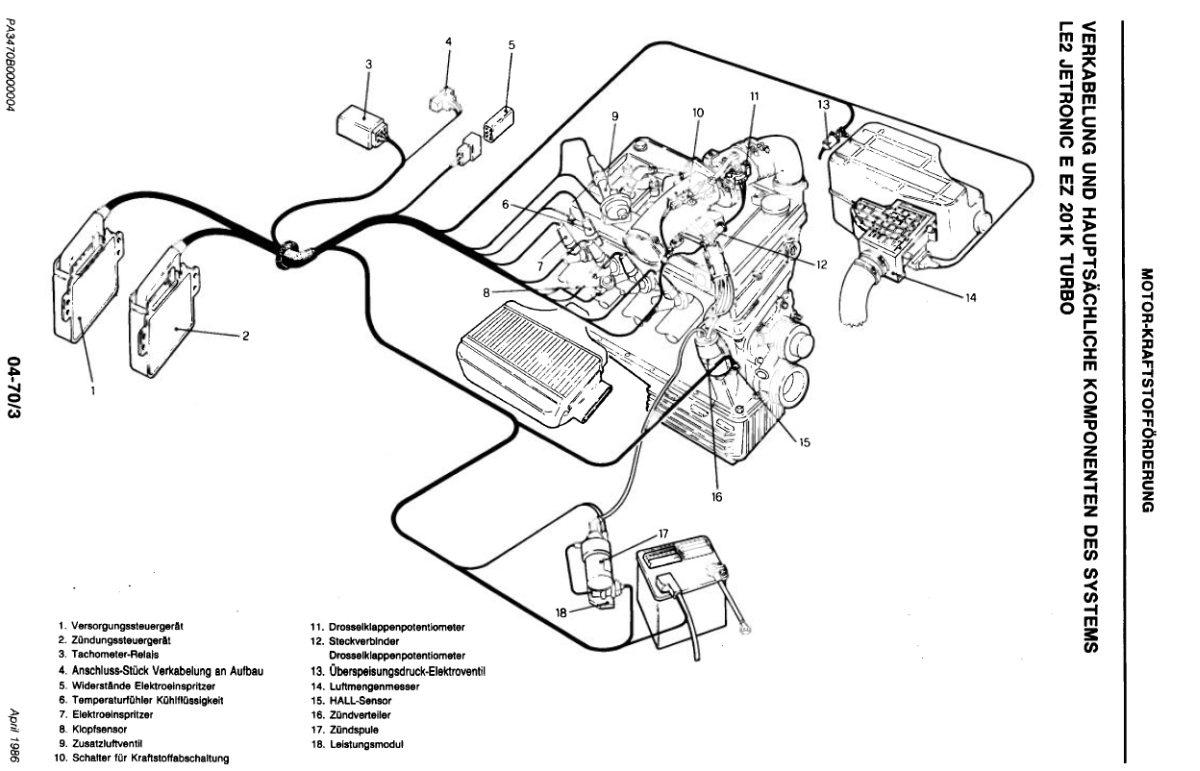 MOTOR-KRAFTSTOFFÖRDERUNG

VERKABELUNG UND HAUPTSÄCHLICHE KOMPONENTEN DES SYSTEMS LE2 JETRONIC E EZ 201K TURBO

3
4
5
9
10
11
13
6
7
8
12
14
1
2
15
16
17
18

1. Versorgungssteuergerät
2. Zündungssteuergerät
3. Tachometer-Relais
4. Anschluss-Stück Verkabelung an Aufbau
5. Widerstände Elektroeinspritzer
6. Temperaturfühler Kühlflüssigkeit
7. Elektroeinspritzer
8. Klopfsensor
9. Zusatzluftventil
10. Schalter für Kraftstoffabschaltung

11. Drosselklappenpotentiometer
12. Steckverbinder Drosselklappenpotentiometer
13. Überspeisungsdruck-Elektroventil
14. Luftmengenmesser
15. HALL-Sensor
16. Zündverteiler
17. Zündspule
18. Leistungsmodul

PA3470B000004

04-70/3

April 1986